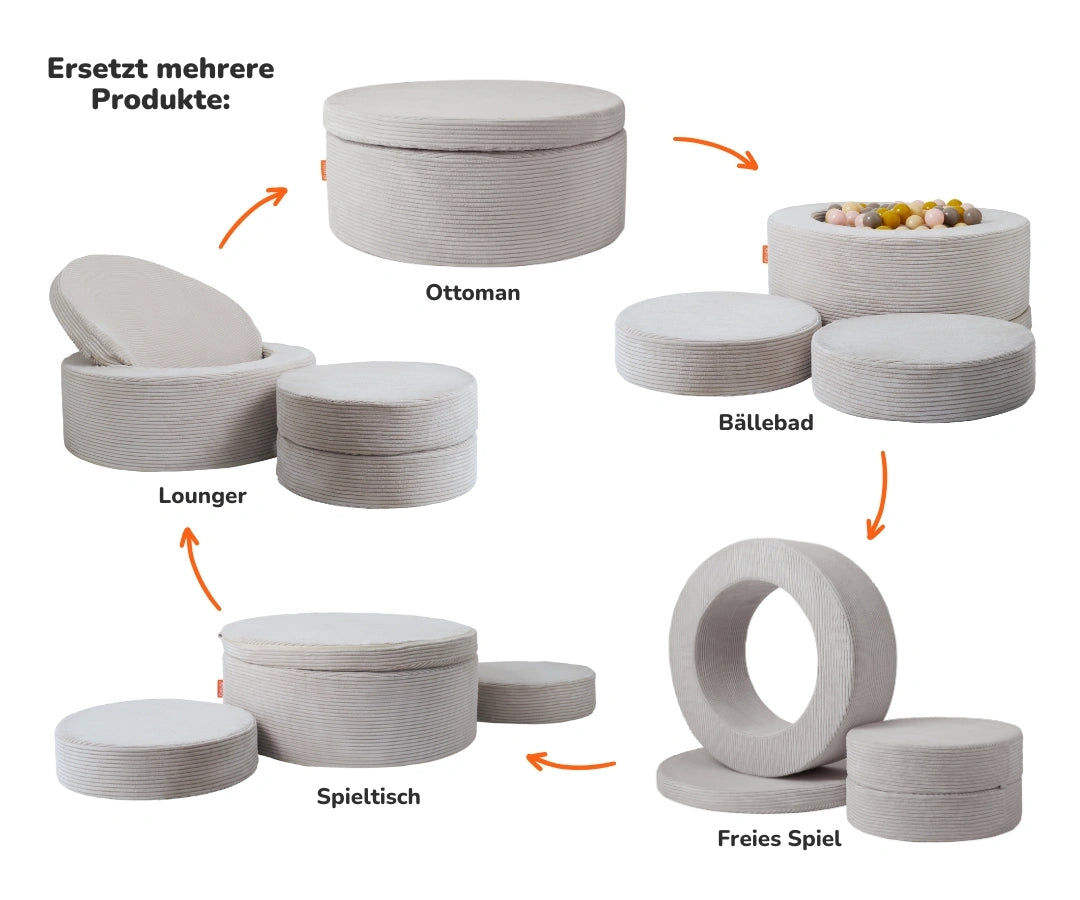 Ersetzt mehrere Produkte:

Ottoman

Bällebad

Freies Spiel

Spieltisch

Lounger